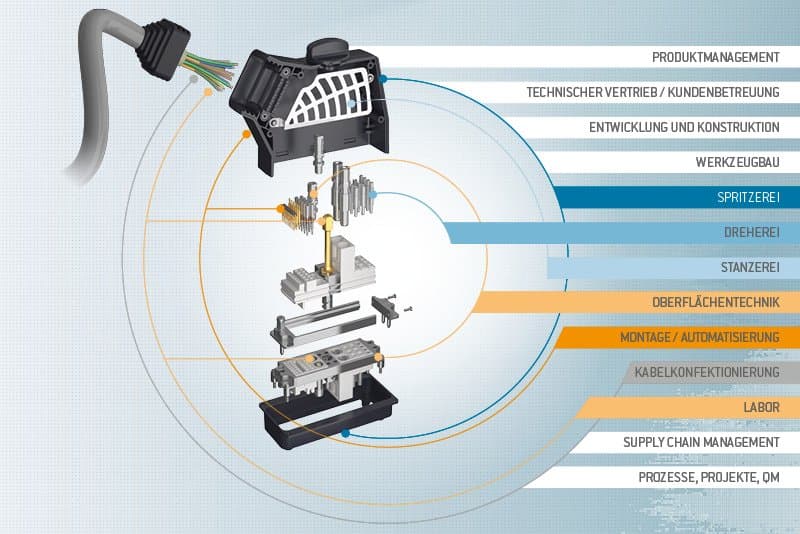 PRODUKTMANAGEMENT

TECHNISCHER VERTRIEB / KUNDENBETREUUNG

ENTWICKLUNG UND KONSTRUKTION

WERKZEUGBAU

SPRITZEREI

DREHEREI

STANZEREI

OBERFLÄCHENTECHNIK

MONTAGE / AUTOMATISIERUNG

KABELKONFEKTIONIERUNG

LABOR

SUPPLY CHAIN MANAGEMENT

PROZESSE, PROJEKTE, QM